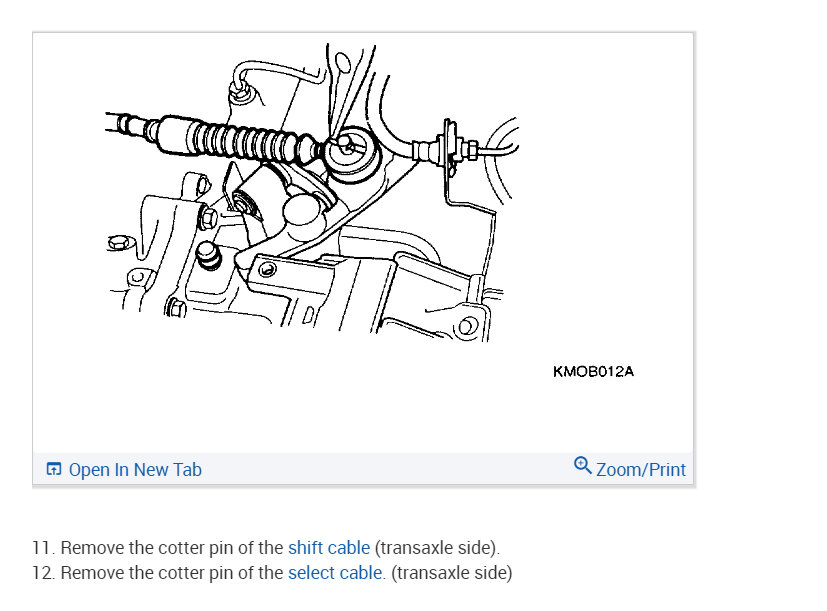 KMOB012A

Open In New Tab

Zoom/Print

11. Remove the cotter pin of the shift cable (transaxle side).
12. Remove the cotter pin of the select cable. (transaxle side)