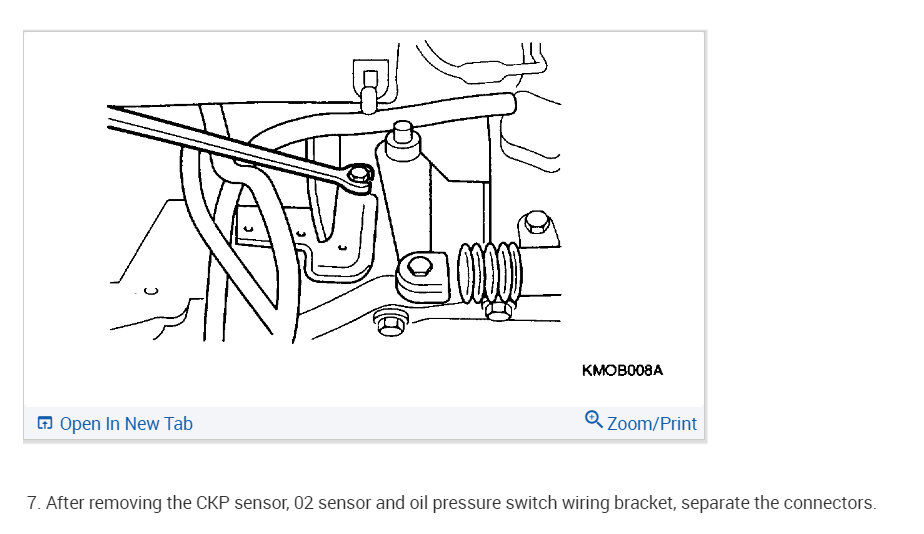 KMOB008A

Open In New Tab

Zoom/Print

7. After removing the CKP sensor, 02 sensor and oil pressure switch wiring bracket, separate the connectors.