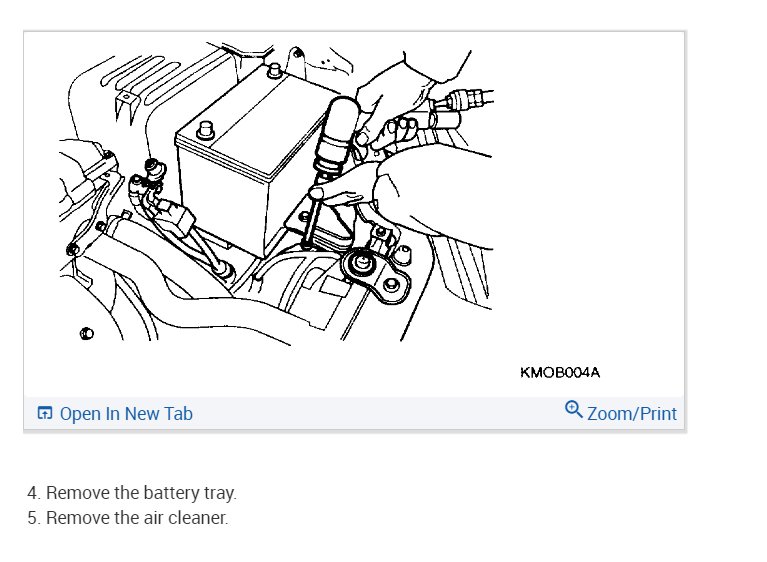 KMOB004A

Open In New Tab

Zoom/Print

4. Remove the battery tray.
5. Remove the air cleaner.