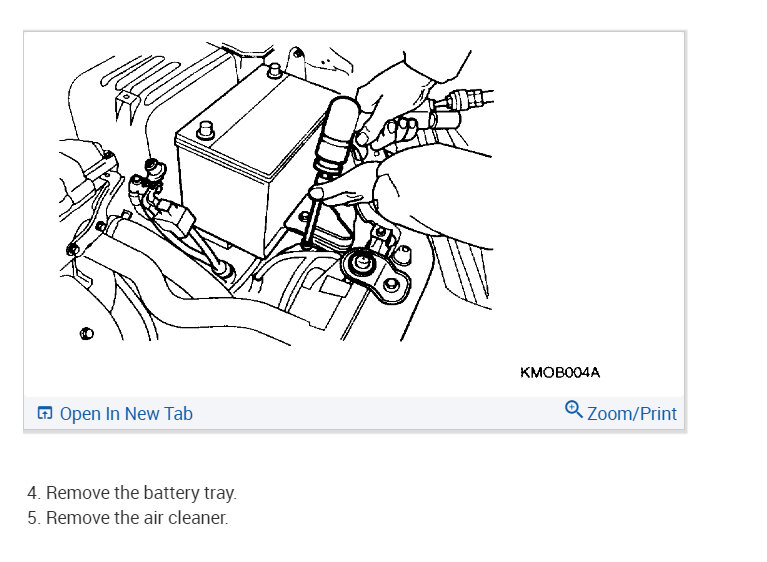 KMOB004A

Open In New Tab

Zoom/Print

4. Remove the battery tray.
5. Remove the air cleaner.