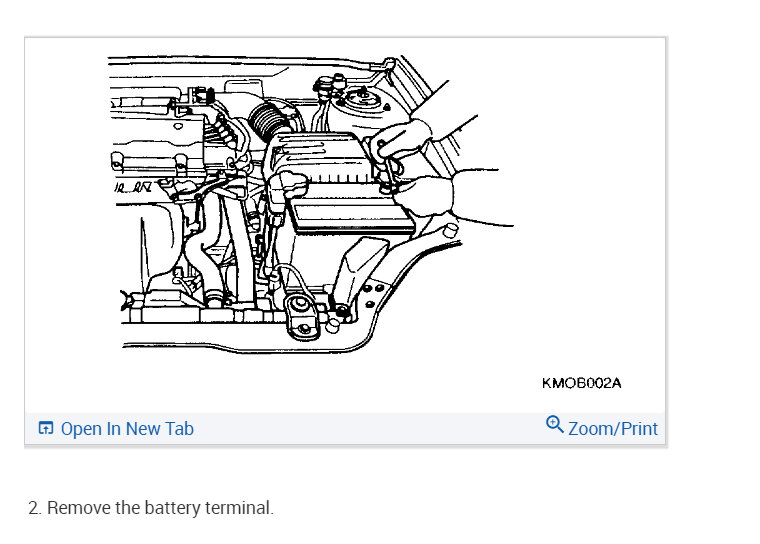 KMOB002A

Open In New Tab

Zoom/Print

2. Remove the battery terminal.