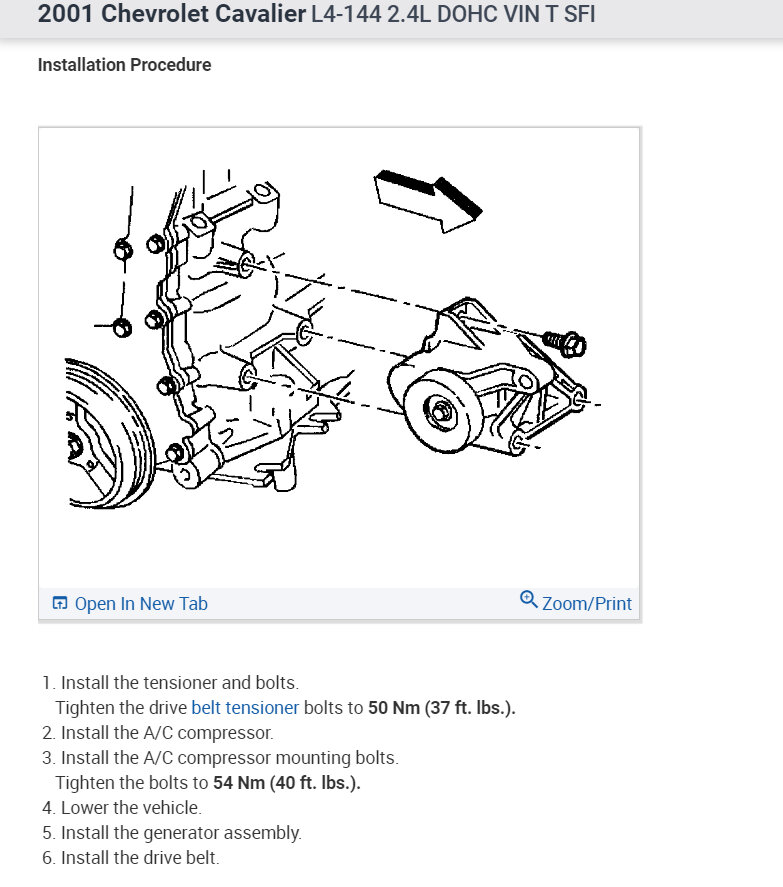 2001 Chevrolet Cavalier L4-144 2.4L DOHC VIN T SFI

Installation Procedure

Open In New Tab

Zoom/Print

1. Install the tensioner and bolts.
Tighten the drive belt tensioner bolts to 50 Nm (37 ft. lbs.).
2. Install the A/C compressor.
3. Install the A/C compressor mounting bolts.
Tighten the bolts to 54 Nm (40 ft. lbs.).
4. Lower the vehicle.
5. Install the generator assembly.
6. Install the drive belt.