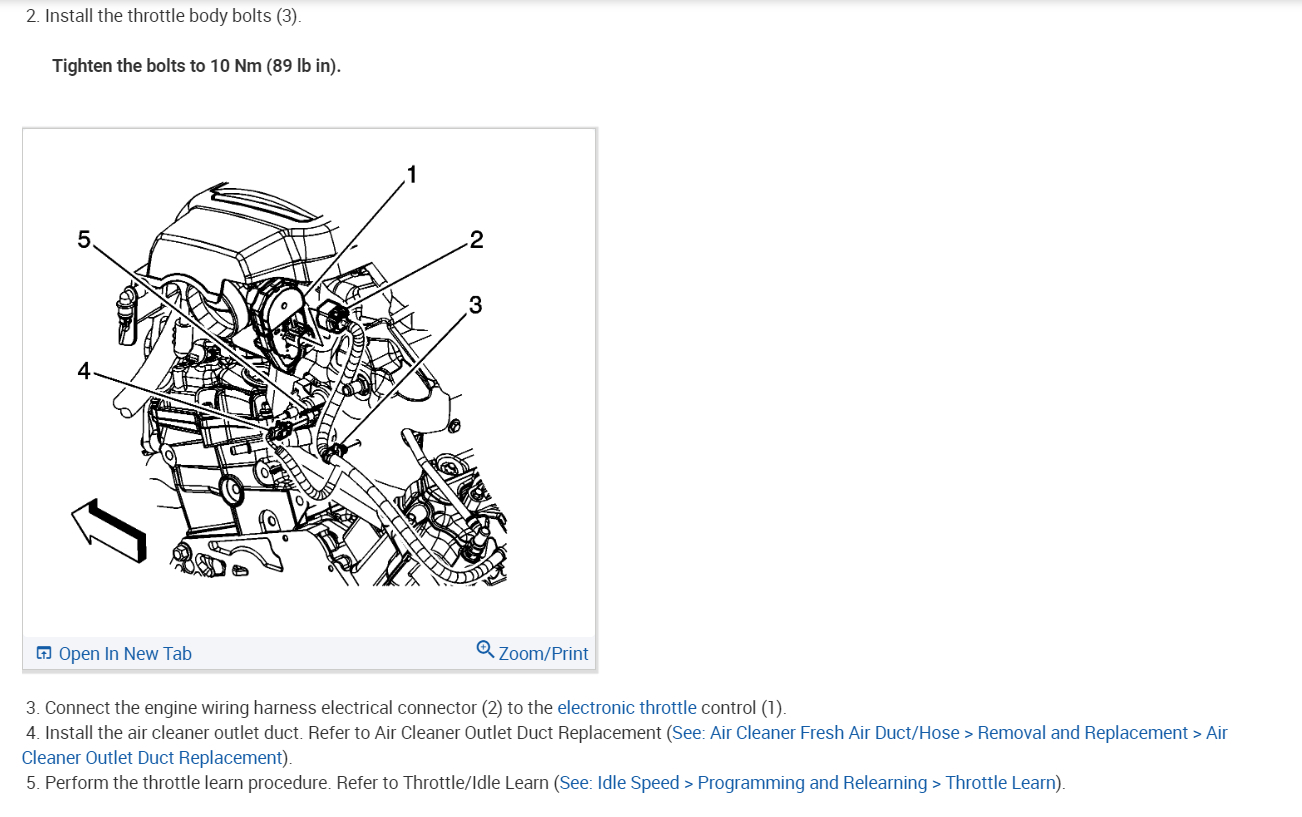 2. Install the throttle body bolts (3).

Tighten the bolts to 10 Nm (89 lb in).

1
5
2
3
4

Open In New Tab
Zoom/Print

3. Connect the engine wiring harness electrical connector (2) to the electronic throttle control (1).
4. Install the air cleaner outlet duct. Refer to Air Cleaner Outlet Duct Replacement (See: Air Cleaner Fresh Air Duct/Hose > Removal and Replacement > Air Cleaner Outlet Duct Replacement).
5. Perform the throttle learn procedure. Refer to Throttle/Idle Learn (See: Idle Speed > Programming and Relearning > Throttle Learn).