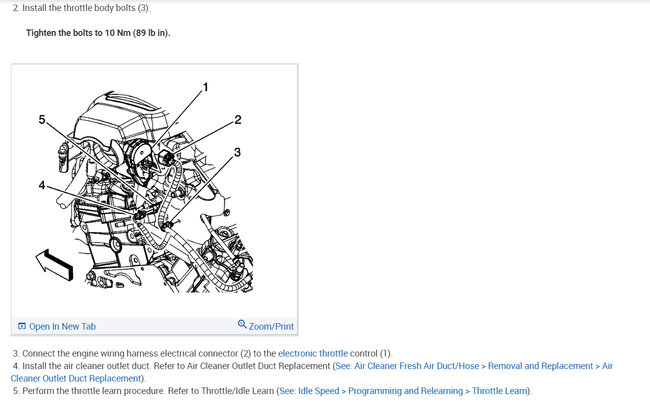 2. Install the throttle body bolts (3).

Tighten the bolts to 10 Nm (89 lb in).

1
2
3
4
5

Open In New Tab
Zoom/Print

3. Connect the engine wiring harness electrical connector (2) to the electronic throttle control (1).
4. Install the air cleaner outlet duct. Refer to Air Cleaner Outlet Duct Replacement (See: Air Cleaner Fresh Air Duct/Hose > Removal and Replacement > Air Cleaner Outlet Duct Replacement).
5. Perform the throttle learn procedure. Refer to Throttle/Idle Learn (See: Idle Speed > Programming and Relearning > Throttle Learn).