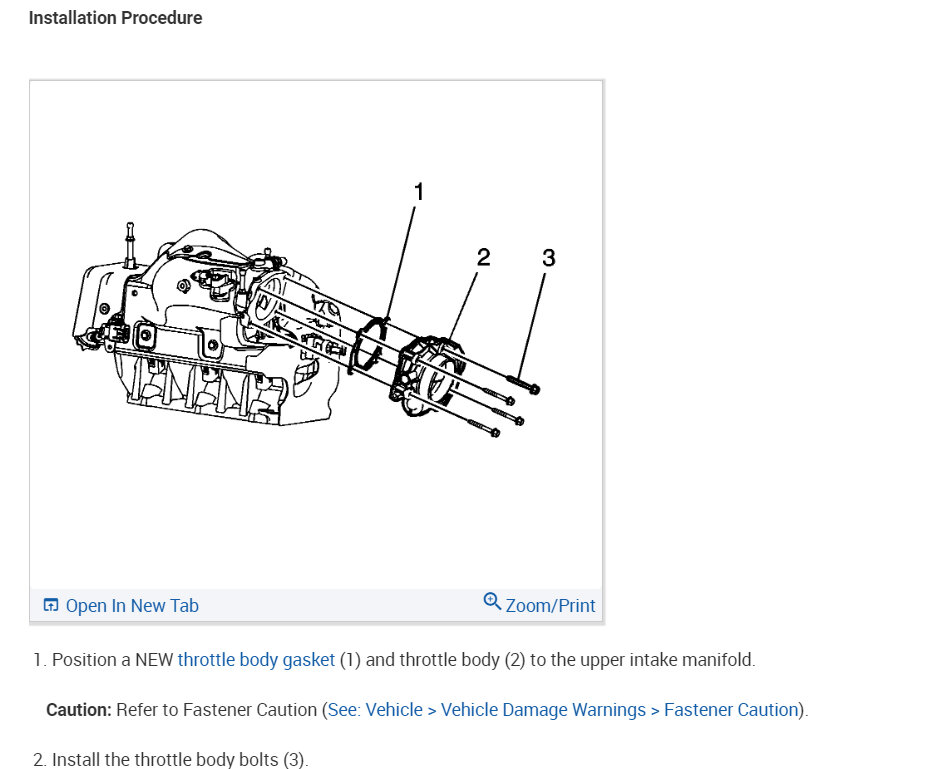 Installation Procedure

1

2

3

Open In New Tab

Zoom/Print

1. Position a NEW throttle body gasket (1) and throttle body (2) to the upper intake manifold.

Caution: Refer to Fastener Caution (See: Vehicle > Vehicle Damage Warnings > Fastener Caution).

2. Install the throttle body bolts (3).