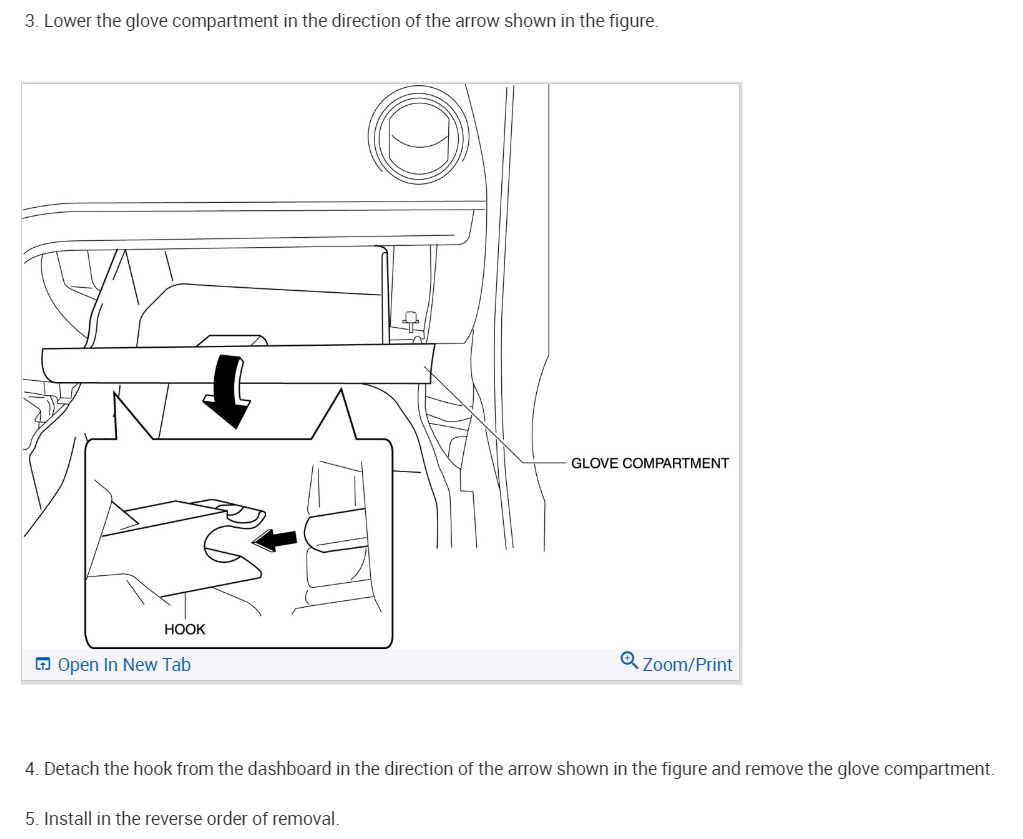 3. Lower the glove compartment in the direction of the arrow shown in the figure.

GLOVE COMPARTMENT

HOOK

Open In New Tab

Zoom/Print

4. Detach the hook from the dashboard in the direction of the arrow shown in the figure and remove the glove compartment.

5. Install in the reverse order of removal.