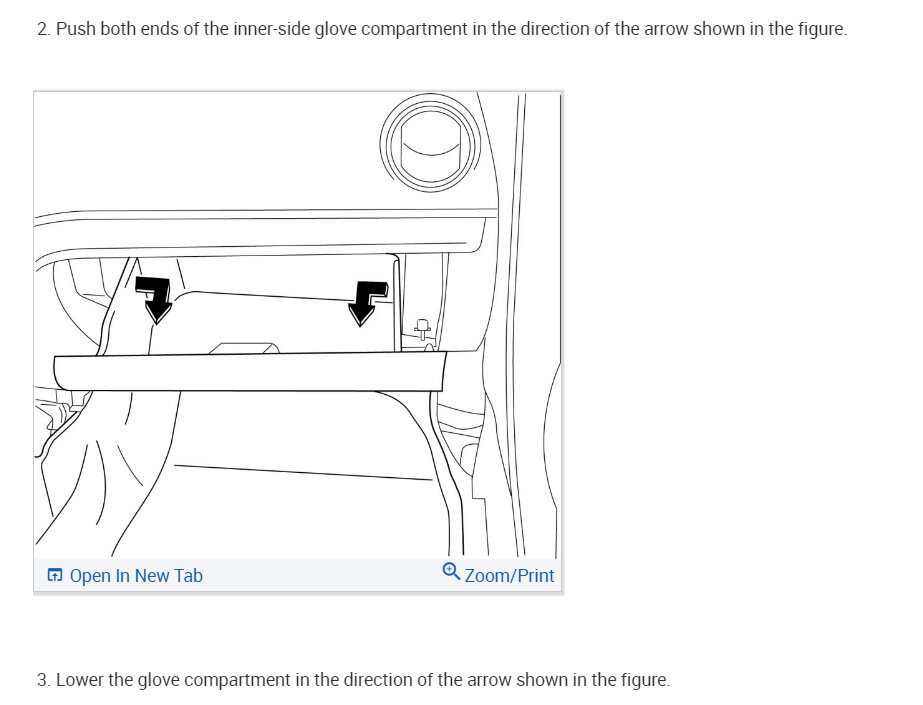 2. Push both ends of the inner-side glove compartment in the direction of the arrow shown in the figure.

Open In New Tab

Zoom/Print

3. Lower the glove compartment in the direction of the arrow shown in the figure.