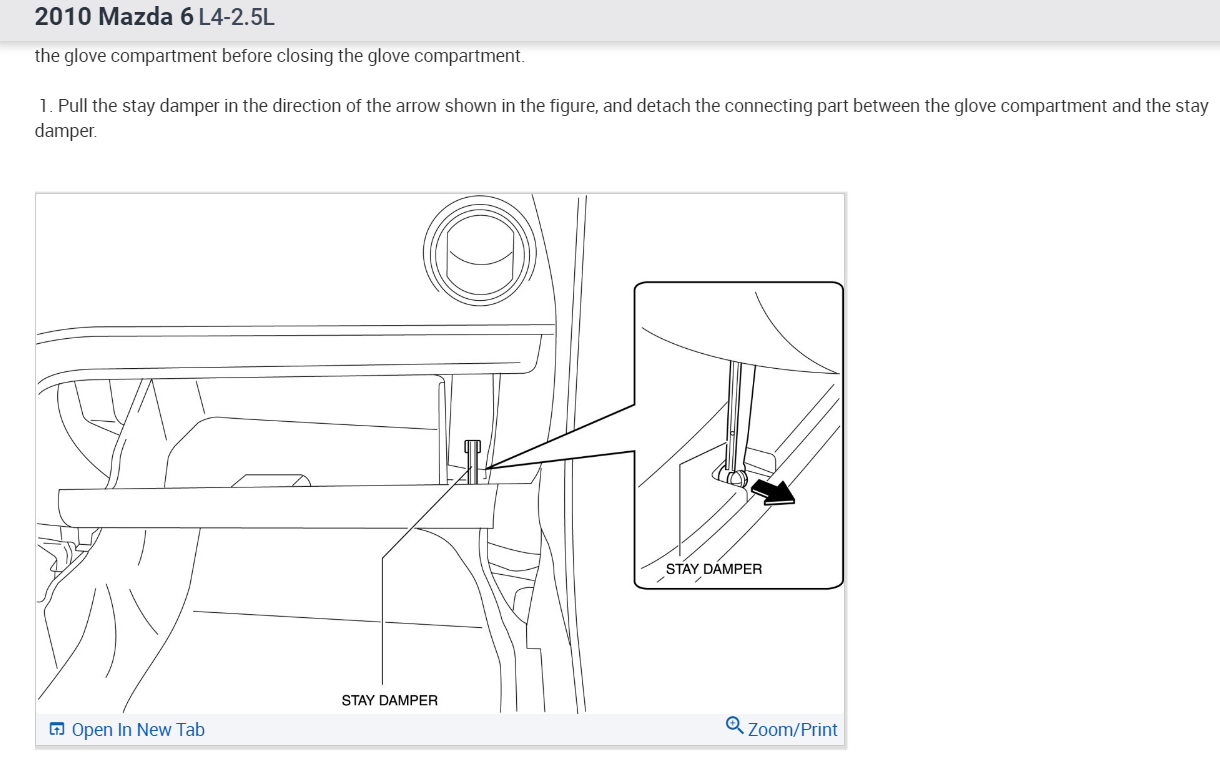 2010 Mazda 6 L4-2.5L

the glove compartment before closing the glove compartment.

1. Pull the stay damper in the direction of the arrow shown in the figure, and detach the connecting part between the glove compartment and the stay damper.

STAY DAMPER

STAY DAMPER

Open In New Tab

Zoom/Print