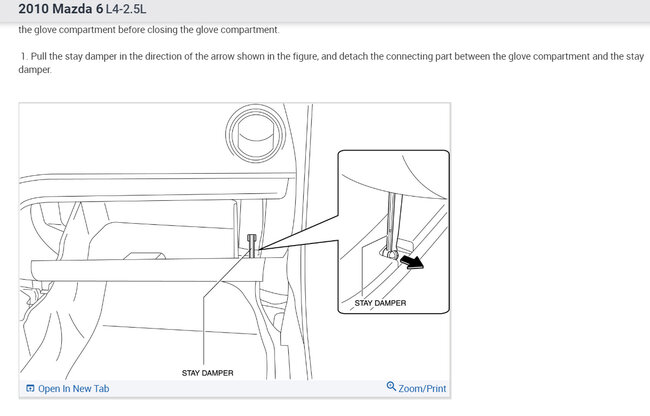 2010 Mazda 6 L4-2.5L

the glove compartment before closing the glove compartment.

1. Pull the stay damper in the direction of the arrow shown in the figure, and detach the connecting part between the glove compartment and the stay damper.

STAY DAMPER

STAY DAMPER

Open In New Tab

Zoom/Print