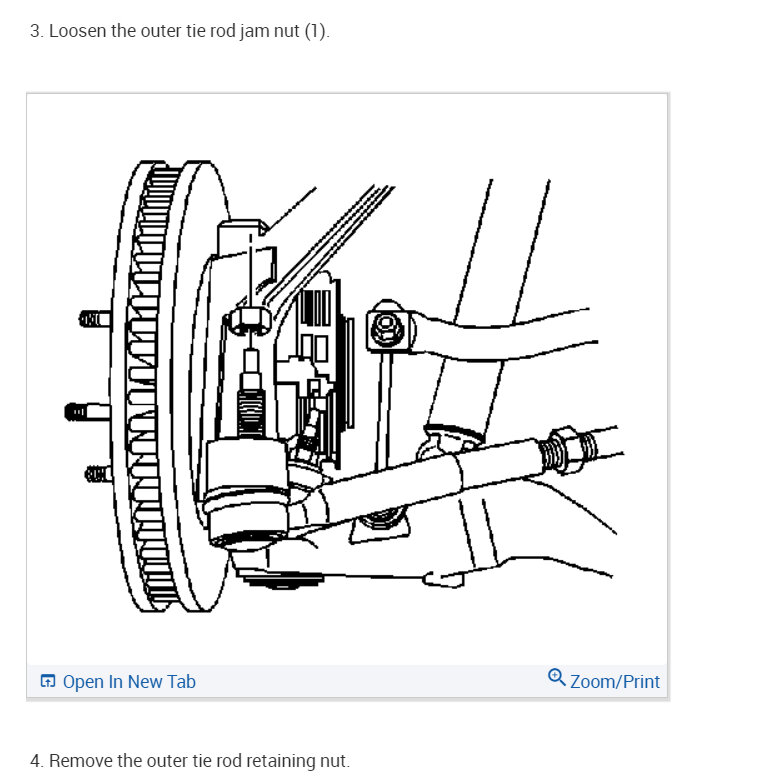 3. Loosen the outer tie rod jam nut (1).

Open In New Tab

Zoom/Print

4. Remove the outer tie rod retaining nut.