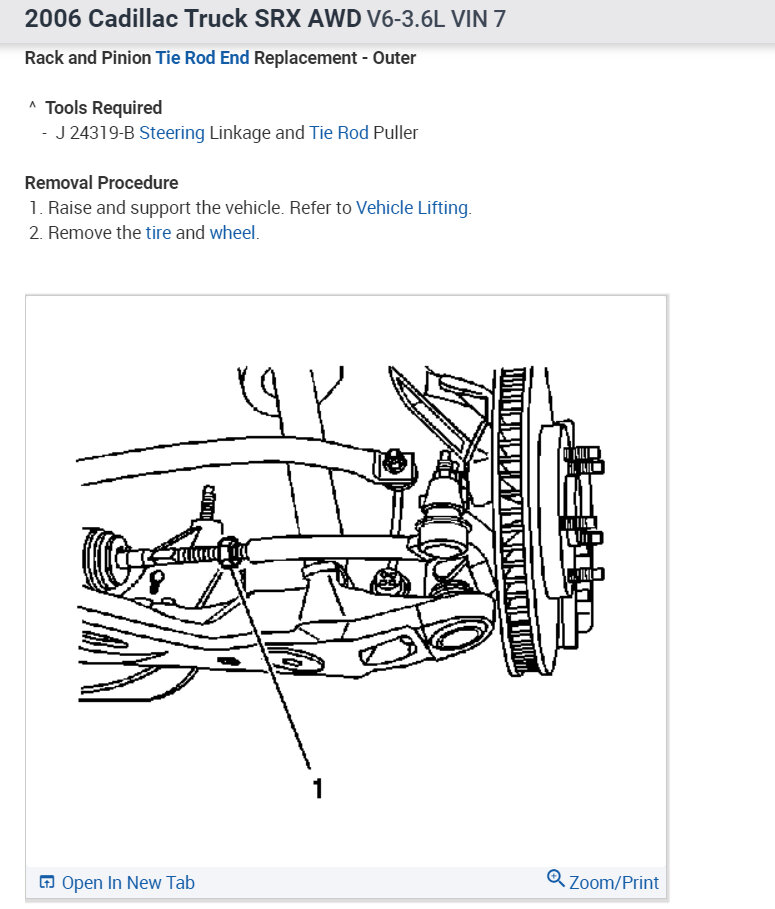 2006 Cadillac Truck SRX AWD V6-3.6L VIN 7

Rack and Pinion Tie Rod End Replacement - Outer

^ Tools Required
- J 24319-B Steering Linkage and Tie Rod Puller

Removal Procedure
1. Raise and support the vehicle. Refer to Vehicle Lifting.
2. Remove the tire and wheel.

1

Open In New Tab

Zoom/Print