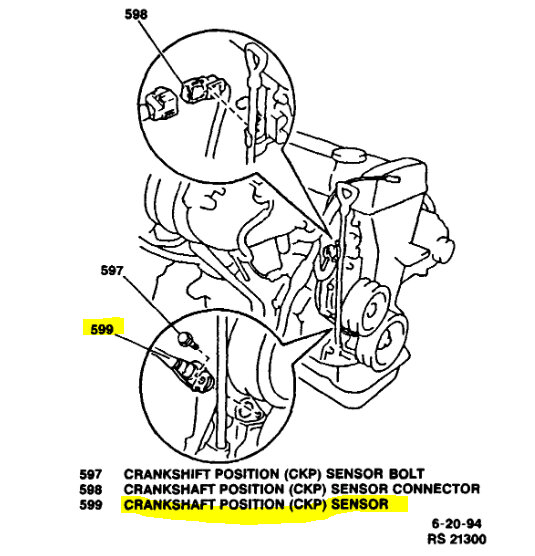 598

597

599

597 CRANKSHIFT POSITION (CKP) SENSOR BOLT
598 CRANKSHAFT POSITION (CKP) SENSOR CONNECTOR
599 CRANKSHAFT POSITION (CKP) SENSOR

6-20-94
RS 21300