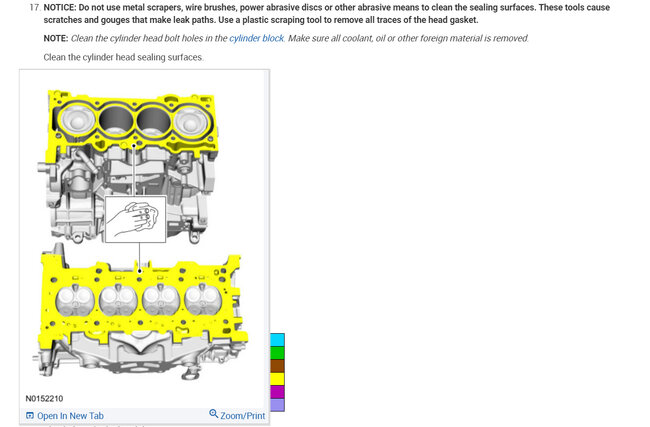 17. NOTICE: Do not use metal scrapers, wire brushes, power abrasive discs or other abrasive means to clean the sealing surfaces. These tools cause scratches and gouges that make leak paths. Use a plastic scraping tool to remove all traces of the head gasket.

NOTE: Clean the cylinder head bolt holes in the cylinder block. Make sure all coolant, oil or other foreign material is removed.

Clean the cylinder head sealing surfaces.

N0152210

Open In New Tab

Zoom/Print