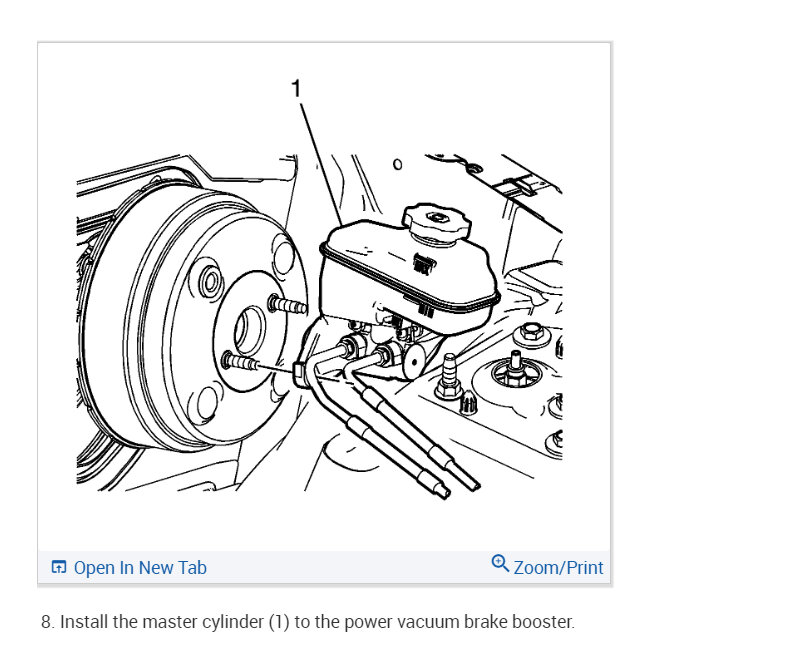 1

Open In New Tab

Zoom/Print

8. Install the master cylinder (1) to the power vacuum brake booster.