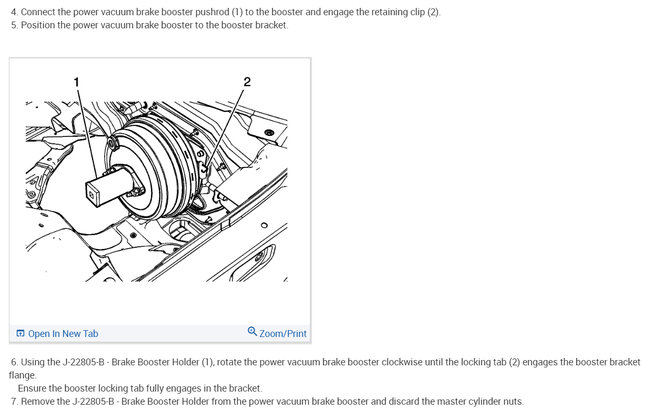 4. Connect the power vacuum brake booster pushrod (1) to the booster and engage the retaining clip (2).
5. Position the power vacuum brake booster to the booster bracket.

1

2

Open In New Tab

Zoom/Print

6. Using the J-22805-B - Brake Booster Holder (1), rotate the power vacuum brake booster clockwise until the locking tab (2) engages the booster bracket flange.
Ensure the booster locking tab fully engages in the bracket.
7. Remove the J-22805-B - Brake Booster Holder from the power vacuum brake booster and discard the master cylinder nuts.