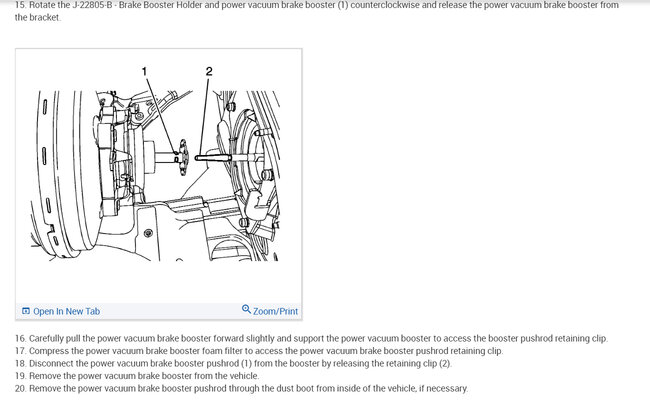 15. Rotate the J-22805-B - Brake Booster Holder and power vacuum brake booster (1) counterclockwise and release the power vacuum brake booster from the bracket.

1

2

Open In New Tab

Zoom/Print

16. Carefully pull the power vacuum brake booster forward slightly and support the power vacuum booster to access the booster pushrod retaining clip.
17. Compress the power vacuum brake booster foam filter to access the power vacuum brake booster pushrod retaining clip.
18. Disconnect the power vacuum brake booster pushrod (1) from the booster by releasing the retaining clip (2).
19. Remove the power vacuum brake booster from the vehicle.
20. Remove the power vacuum brake booster pushrod through the dust boot from inside of the vehicle, if necessary.