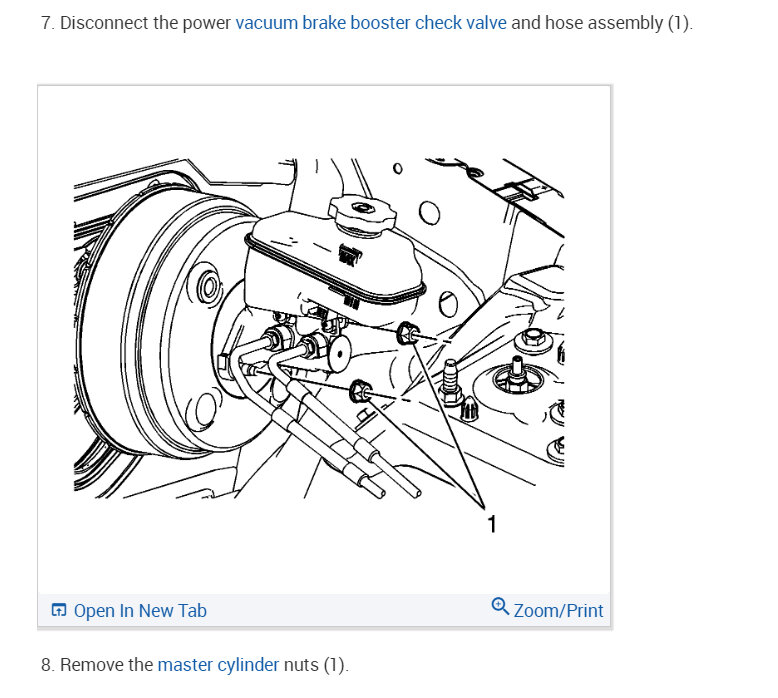 7. Disconnect the power vacuum brake booster check valve and hose assembly (1).

1

Open In New Tab

Zoom/Print

8. Remove the master cylinder nuts (1).