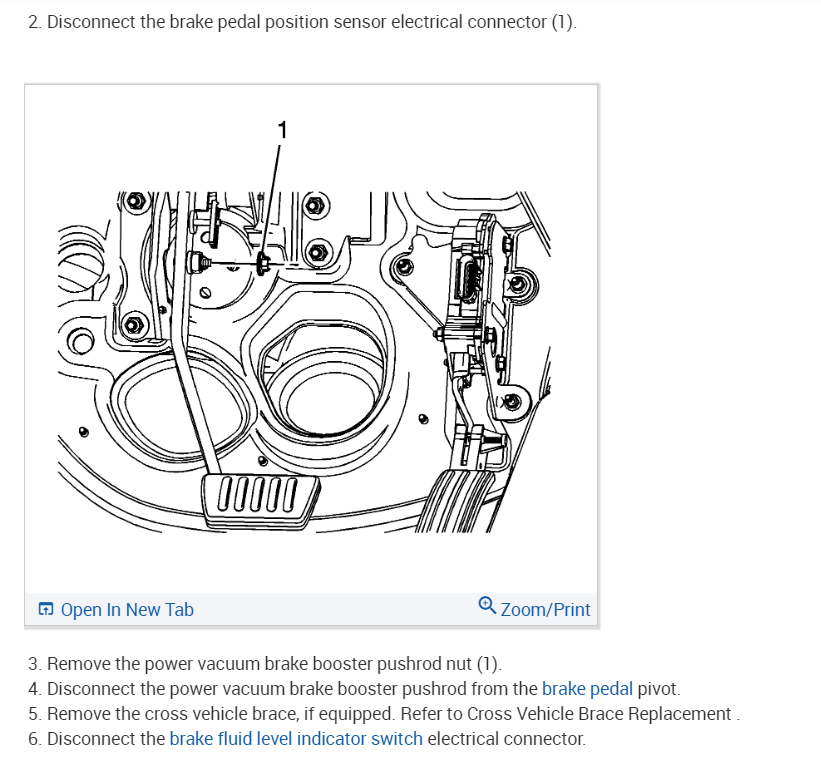 2. Disconnect the brake pedal position sensor electrical connector (1).

1

Open In New Tab

Zoom/Print

3. Remove the power vacuum brake booster pushrod nut (1).
4. Disconnect the power vacuum brake booster pushrod from the brake pedal pivot.
5. Remove the cross vehicle brace, if equipped. Refer to Cross Vehicle Brace Replacement .
6. Disconnect the brake fluid level indicator switch electrical connector.