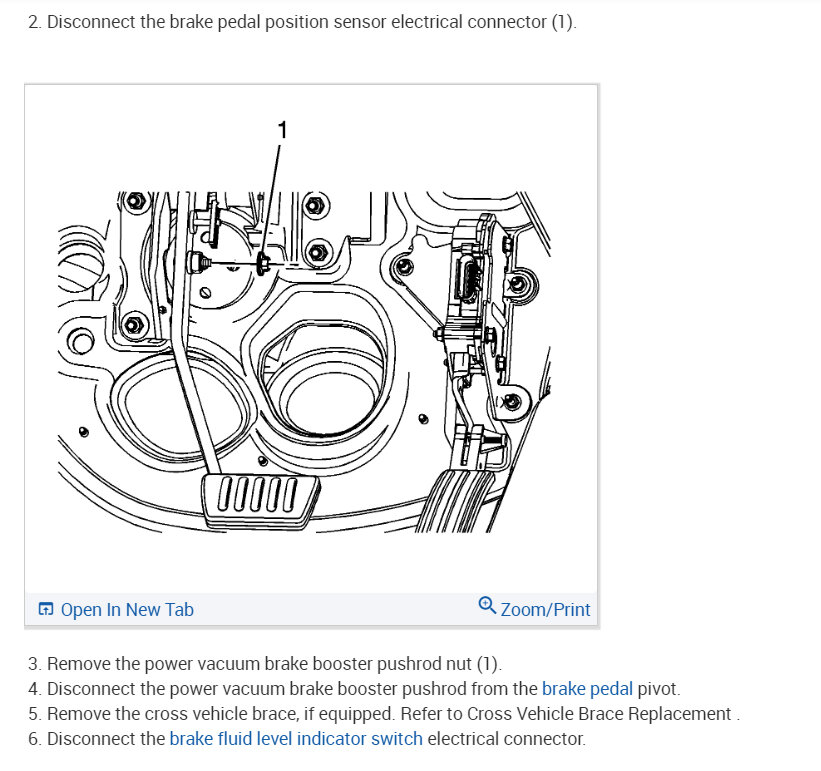 2. Disconnect the brake pedal position sensor electrical connector (1).

1

Open In New Tab

Zoom/Print

3. Remove the power vacuum brake booster pushrod nut (1).
4. Disconnect the power vacuum brake booster pushrod from the brake pedal pivot.
5. Remove the cross vehicle brace, if equipped. Refer to Cross Vehicle Brace Replacement .
6. Disconnect the brake fluid level indicator switch electrical connector.