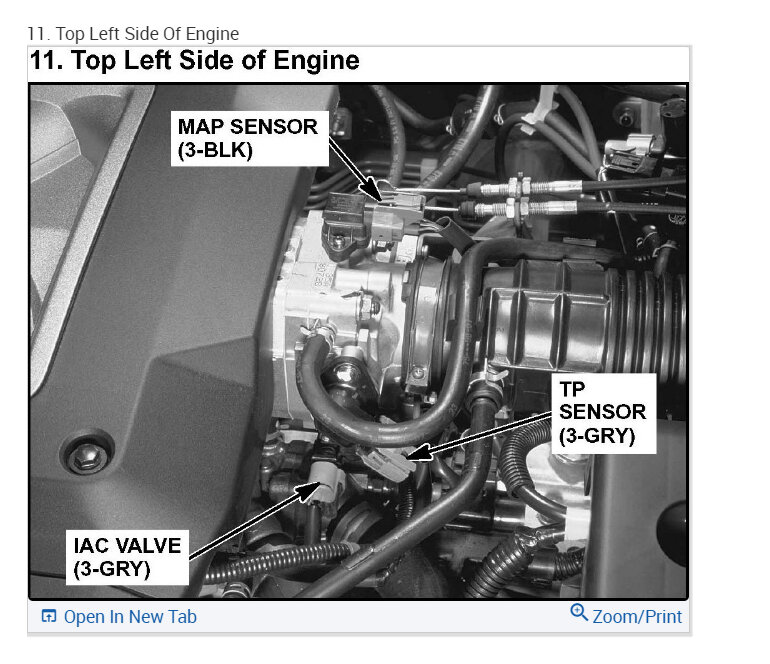 11. Top Left Side Of Engine

11. Top Left Side of Engine

MAP SENSOR (3-BLK)

TP SENSOR (3-GRY)

IAC VALVE (3-GRY)

Open In New Tab

Zoom/Print