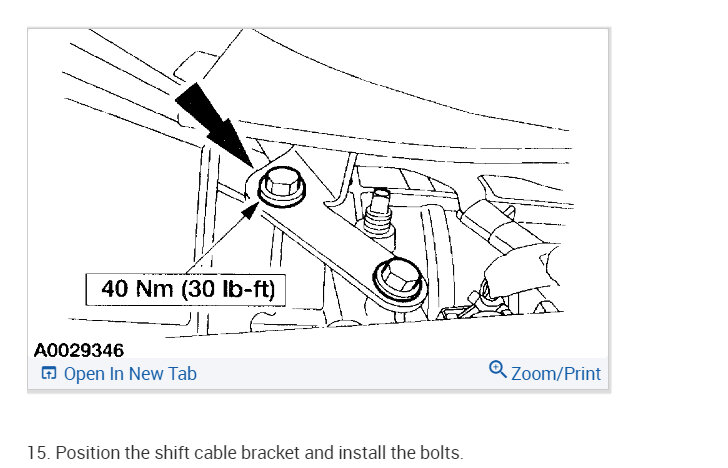 40 Nm (30 lb-ft)

A0029346

Open In New Tab

Zoom/Print

15. Position the shift cable bracket and install the bolts.