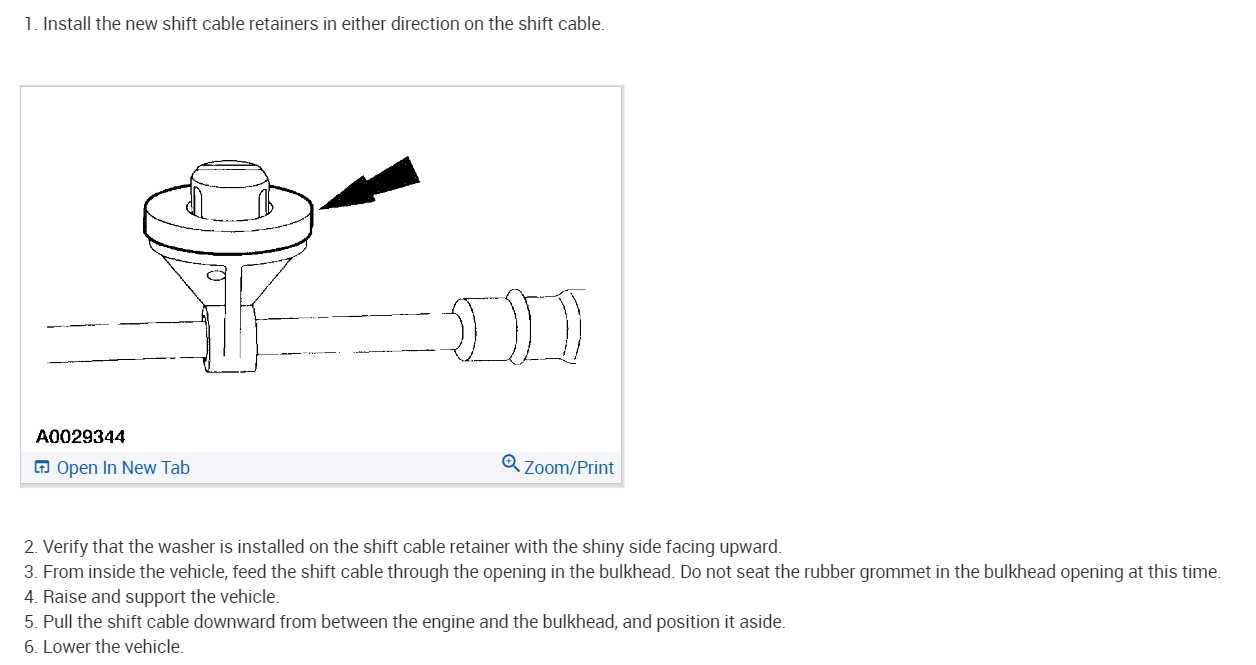 1. Install the new shift cable retainers in either direction on the shift cable.

A0029344

Open In New Tab

Zoom/Print

2. Verify that the washer is installed on the shift cable retainer with the shiny side facing upward.
3. From inside the vehicle, feed the shift cable through the opening in the bulkhead. Do not seat the rubber grommet in the bulkhead opening at this time.
4. Raise and support the vehicle.
5. Pull the shift cable downward from between the engine and the bulkhead, and position it aside.
6. Lower the vehicle.