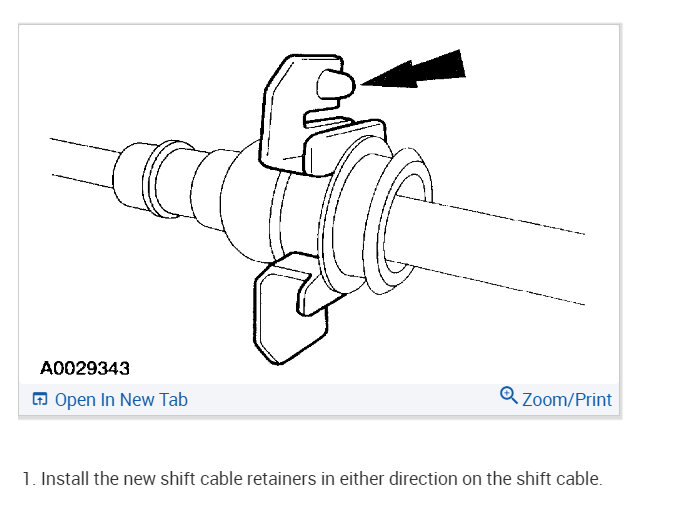 A0029343

Open In New Tab

Zoom/Print

1. Install the new shift cable retainers in either direction on the shift cable.