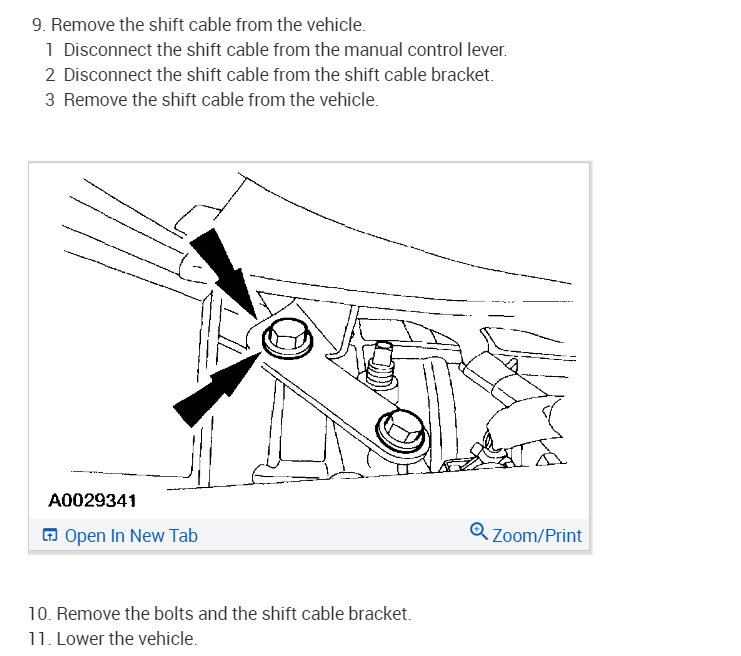 9. Remove the shift cable from the vehicle.
1 Disconnect the shift cable from the manual control lever.
2 Disconnect the shift cable from the shift cable bracket.
3 Remove the shift cable from the vehicle.

A0029341

Open In New Tab

Zoom/Print

10. Remove the bolts and the shift cable bracket.
11. Lower the vehicle.