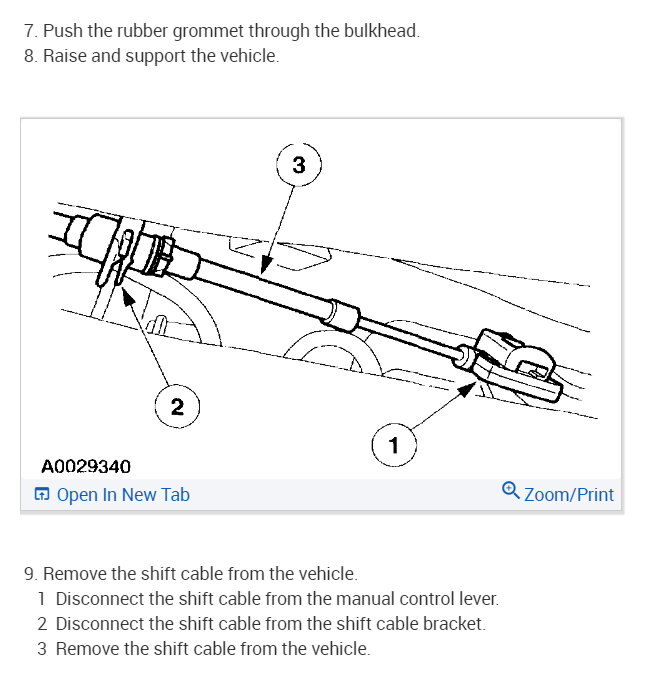 7. Push the rubber grommet through the bulkhead.
8. Raise and support the vehicle.

3

2

1

A0029340

Open In New Tab

Zoom/Print

9. Remove the shift cable from the vehicle.
1 Disconnect the shift cable from the manual control lever.
2 Disconnect the shift cable from the shift cable bracket.
3 Remove the shift cable from the vehicle.