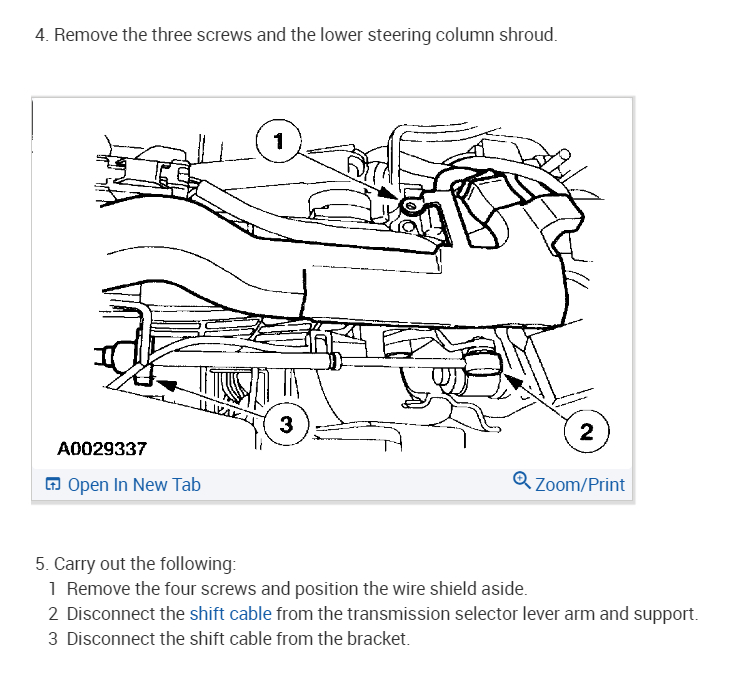 4. Remove the three screws and the lower steering column shroud.

1

3

2

A0029337

Open In New Tab

Zoom/Print

5. Carry out the following:
1 Remove the four screws and position the wire shield aside.
2 Disconnect the shift cable from the transmission selector lever arm and support.
3 Disconnect the shift cable from the bracket.