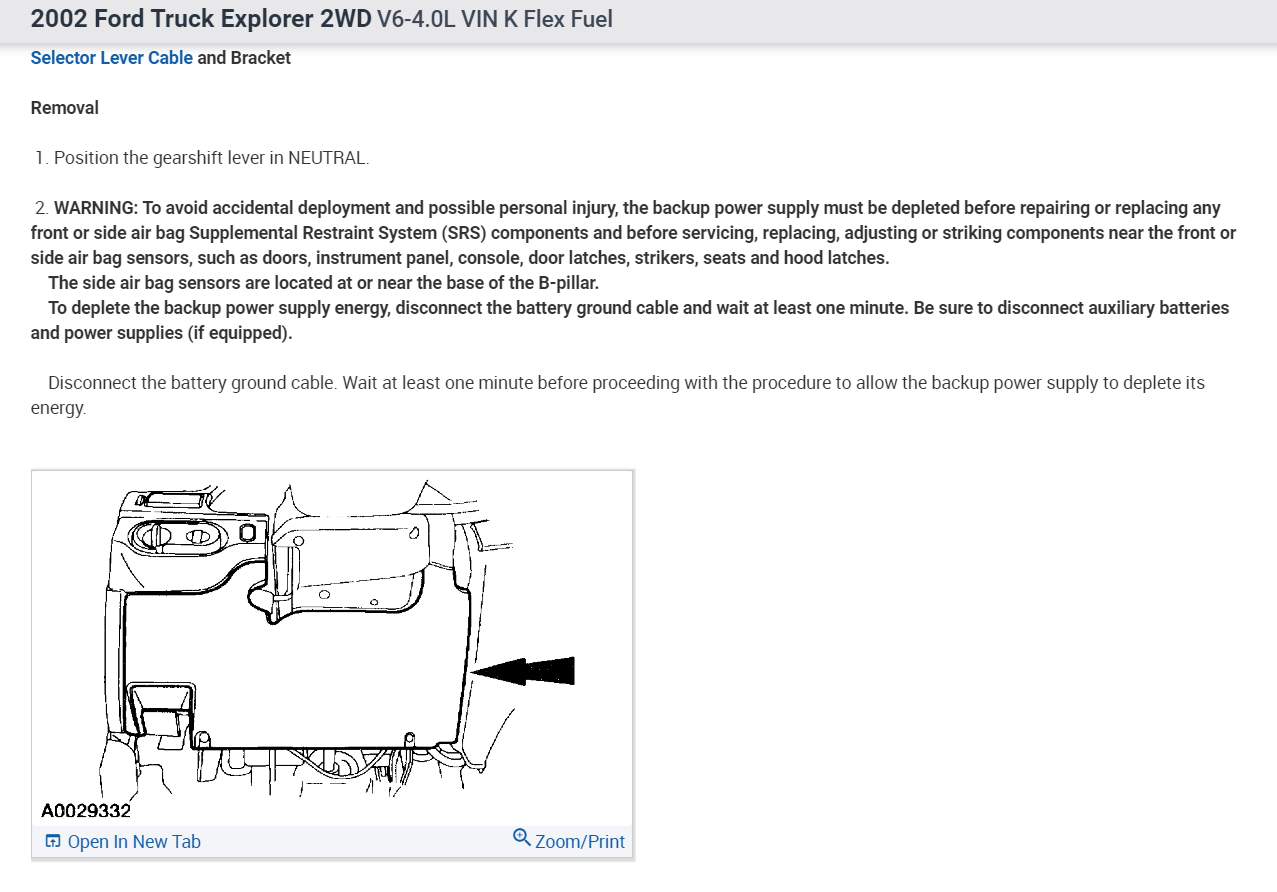 2002 Ford Truck Explorer 2WD V6-4.0L VIN K Flex Fuel

Selector Lever Cable and Bracket

Removal

1. Position the gearshift lever in NEUTRAL.

2. WARNING: To avoid accidental deployment and possible personal injury, the backup power supply must be depleted before repairing or replacing any front or side air bag Supplemental Restraint System (SRS) components and before servicing, replacing, adjusting or striking components near the front or side air bag sensors, such as doors, instrument panel, console, door latches, strikers, seats and hood latches.
The side air bag sensors are located at or near the base of the B-pillar.
To deplete the backup power supply energy, disconnect the battery ground cable and wait at least one minute. Be sure to disconnect auxiliary batteries and power supplies (if equipped).

Disconnect the battery ground cable. Wait at least one minute before proceeding with the procedure to allow the backup power supply to deplete its energy.

A0029332

Open In New Tab

Zoom/Print