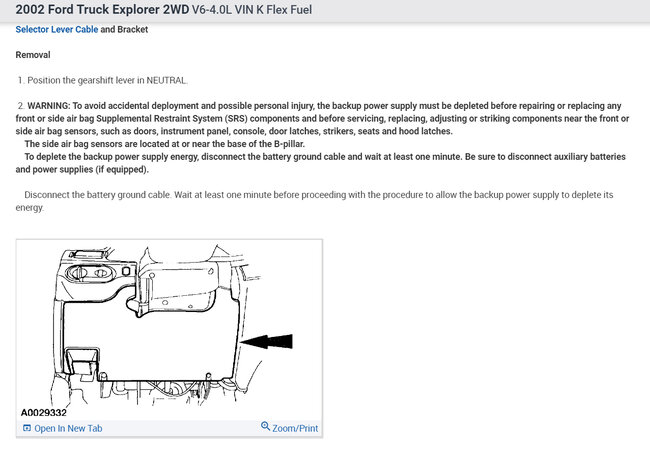 2002 Ford Truck Explorer 2WD V6-4.0L VIN K Flex Fuel

Selector Lever Cable and Bracket

Removal

1. Position the gearshift lever in NEUTRAL.

2. WARNING: To avoid accidental deployment and possible personal injury, the backup power supply must be depleted before repairing or replacing any front or side air bag Supplemental Restraint System (SRS) components and before servicing, replacing, adjusting or striking components near the front or side air bag sensors, such as doors, instrument panel, console, door latches, strikers, seats and hood latches.
The side air bag sensors are located at or near the base of the B-pillar.
To deplete the backup power supply energy, disconnect the battery ground cable and wait at least one minute. Be sure to disconnect auxiliary batteries and power supplies (if equipped).

Disconnect the battery ground cable. Wait at least one minute before proceeding with the procedure to allow the backup power supply to deplete its energy.

A0029332

Open In New Tab

Zoom/Print