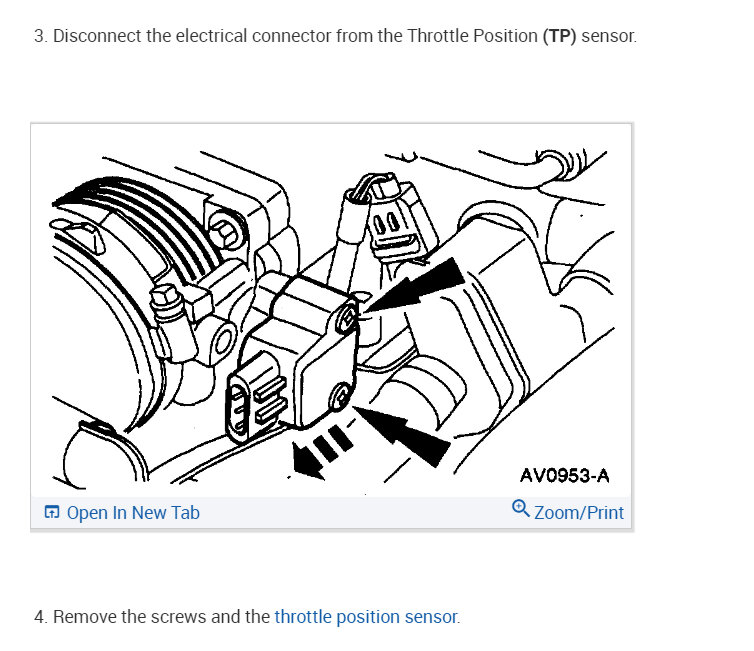 3. Disconnect the electrical connector from the Throttle Position (TP) sensor.

AV0953-A

Open In New Tab

Zoom/Print

4. Remove the screws and the throttle position sensor.