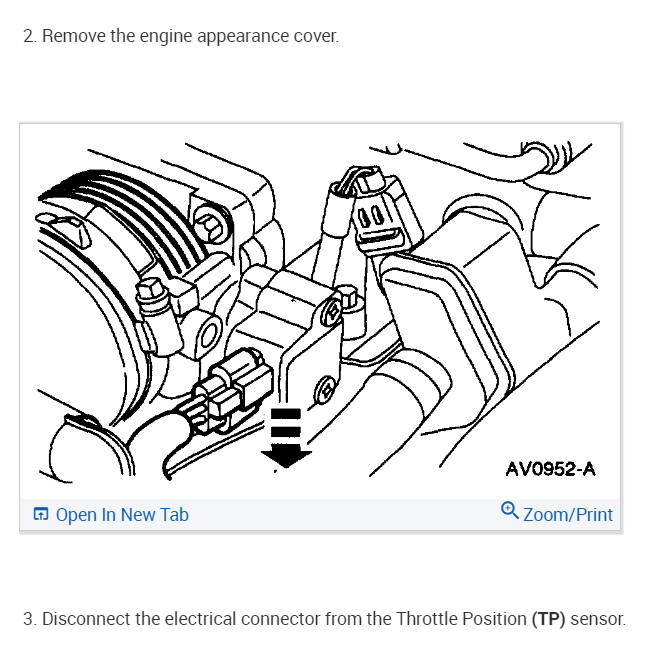 2. Remove the engine appearance cover.

AV0952-A

Open In New Tab

Zoom/Print

3. Disconnect the electrical connector from the Throttle Position (TP) sensor.