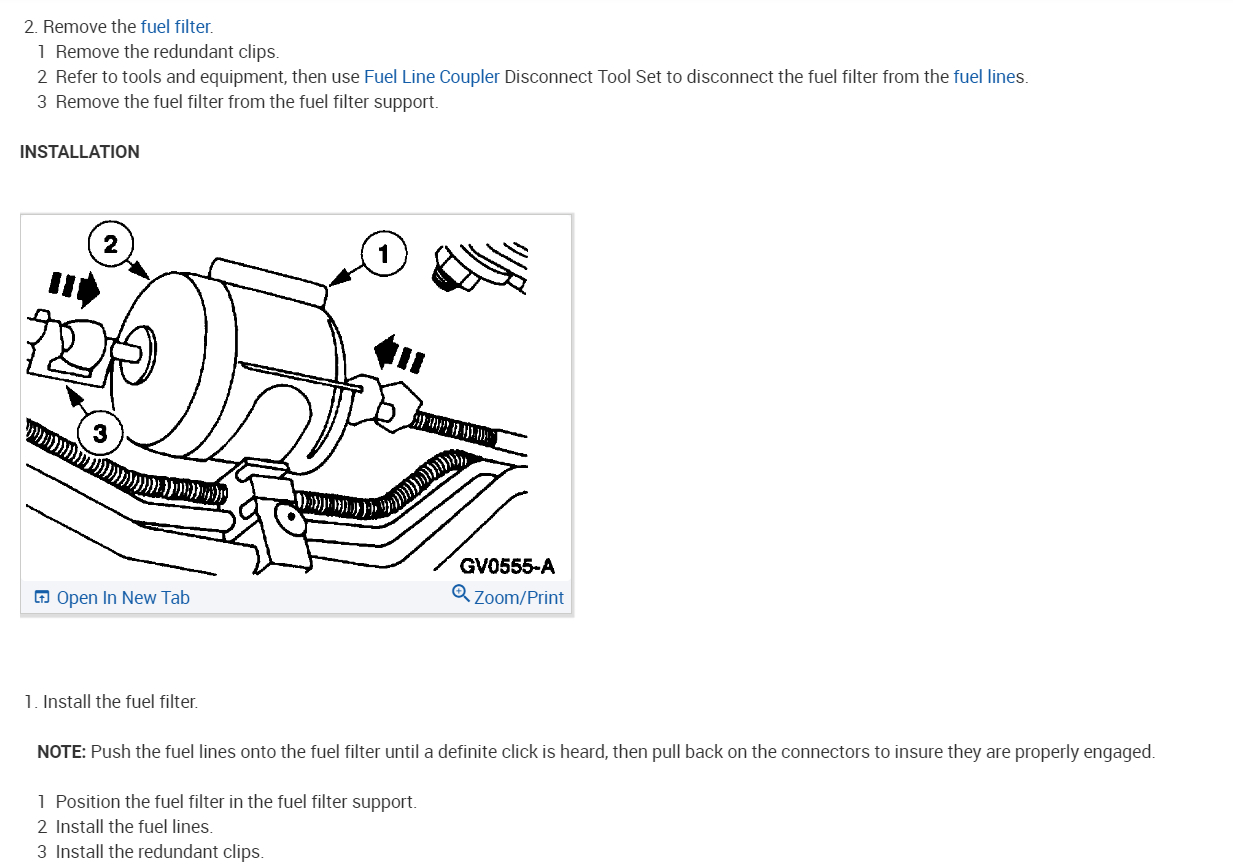 2. Remove the fuel filter.
1 Remove the redundant clips.
2 Refer to tools and equipment, then use Fuel Line Coupler Disconnect Tool Set to disconnect the fuel filter from the fuel lines.
3 Remove the fuel filter from the fuel filter support.

INSTALLATION

2
1
3
GV0555-A
Open In New Tab
Zoom/Print

1. Install the fuel filter.

NOTE: Push the fuel lines onto the fuel filter until a definite click is heard, then pull back on the connectors to insure they are properly engaged.

1 Position the fuel filter in the fuel filter support.
2 Install the fuel lines.
3 Install the redundant clips.