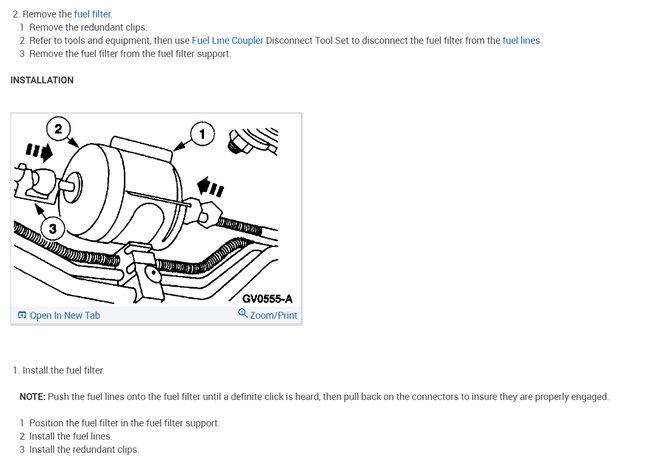 2. Remove the fuel filter.
1 Remove the redundant clips.
2 Refer to tools and equipment, then use Fuel Line Coupler Disconnect Tool Set to disconnect the fuel filter from the fuel lines.
3 Remove the fuel filter from the fuel filter support.

INSTALLATION

2
1
3
GV0555-A
Open In New Tab
Zoom/Print

1. Install the fuel filter.

NOTE: Push the fuel lines onto the fuel filter until a definite click is heard, then pull back on the connectors to insure they are properly engaged.

1 Position the fuel filter in the fuel filter support.
2 Install the fuel lines.
3 Install the redundant clips.