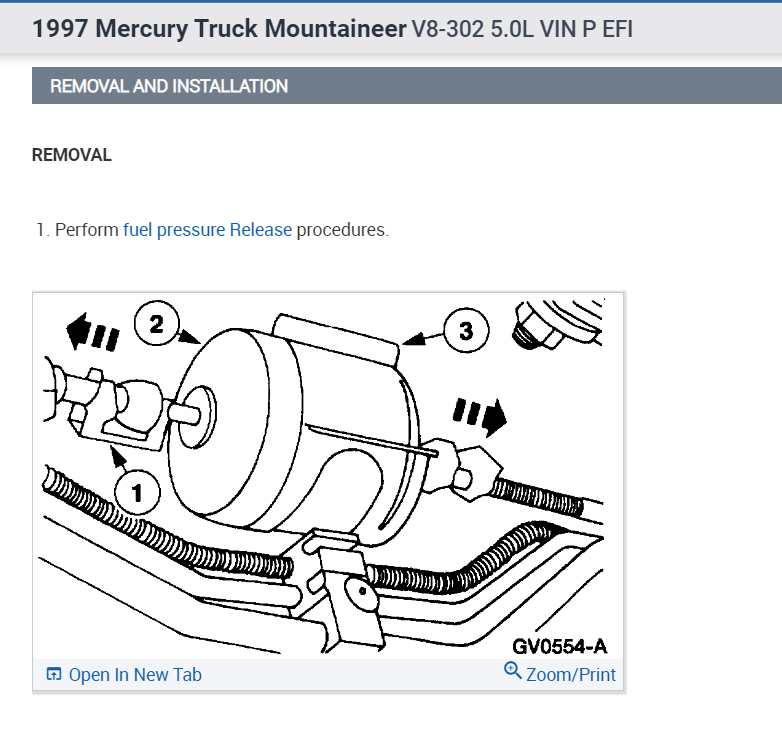 1997 Mercury Truck Mountaineer V8-302 5.0L VIN P EFI

REMOVAL AND INSTALLATION

REMOVAL

1. Perform fuel pressure Release procedures.

2

3

1

GV0554-A

Open In New Tab

Zoom/Print