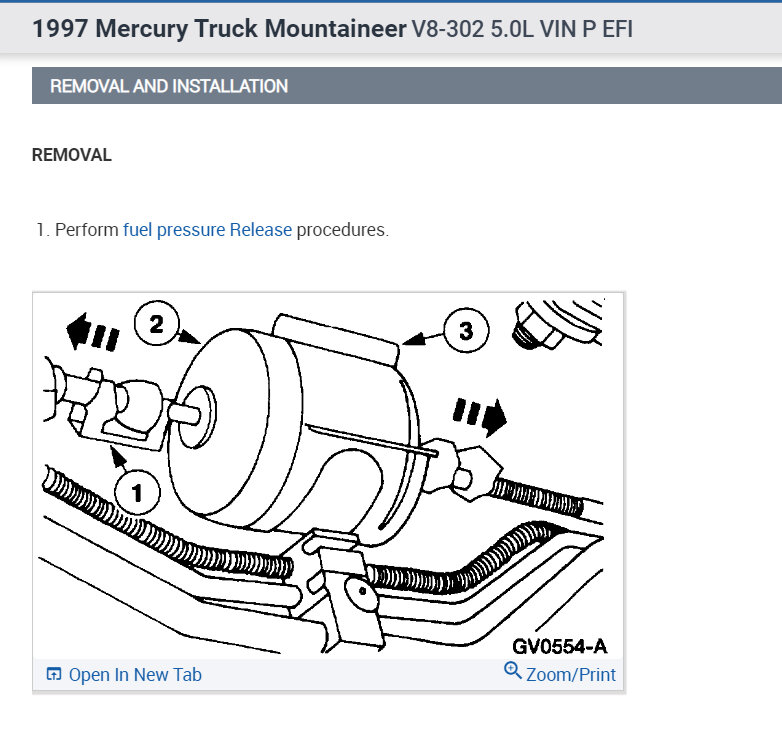 1997 Mercury Truck Mountaineer V8-302 5.0L VIN P EFI

REMOVAL AND INSTALLATION

REMOVAL

1. Perform fuel pressure Release procedures.

2

3

1

GV0554-A

Open In New Tab

Zoom/Print