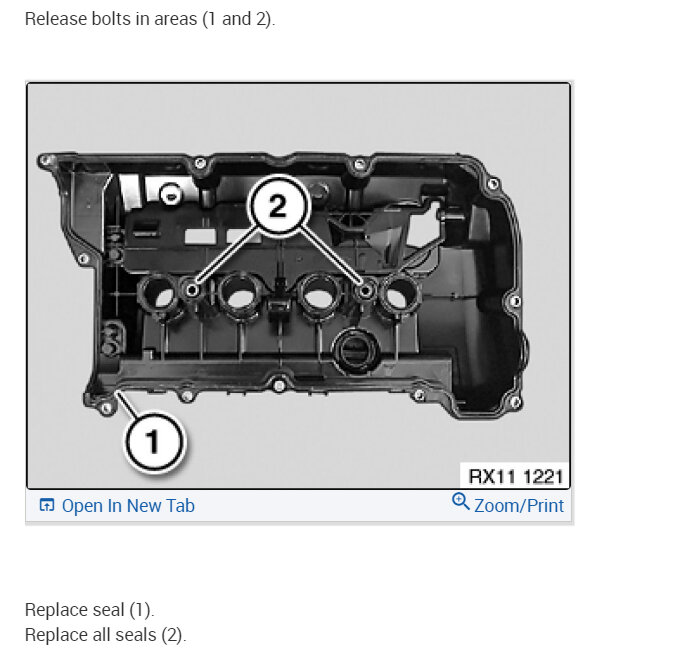 Release bolts in areas (1 and 2).

2

1

RX11 1221

Open In New Tab

Zoom/Print

Replace seal (1).
Replace all seals (2).