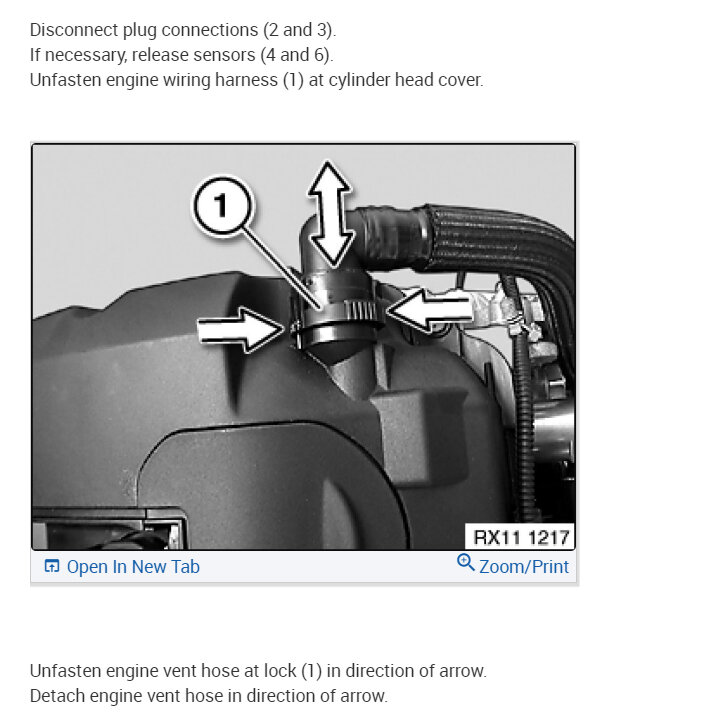 Disconnect plug connections (2 and 3).
If necessary, release sensors (4 and 6).
Unfasten engine wiring harness (1) at cylinder head cover.

1

RX11 1217

Open In New Tab

Zoom/Print

Unfasten engine vent hose at lock (1) in direction of arrow.
Detach engine vent hose in direction of arrow.