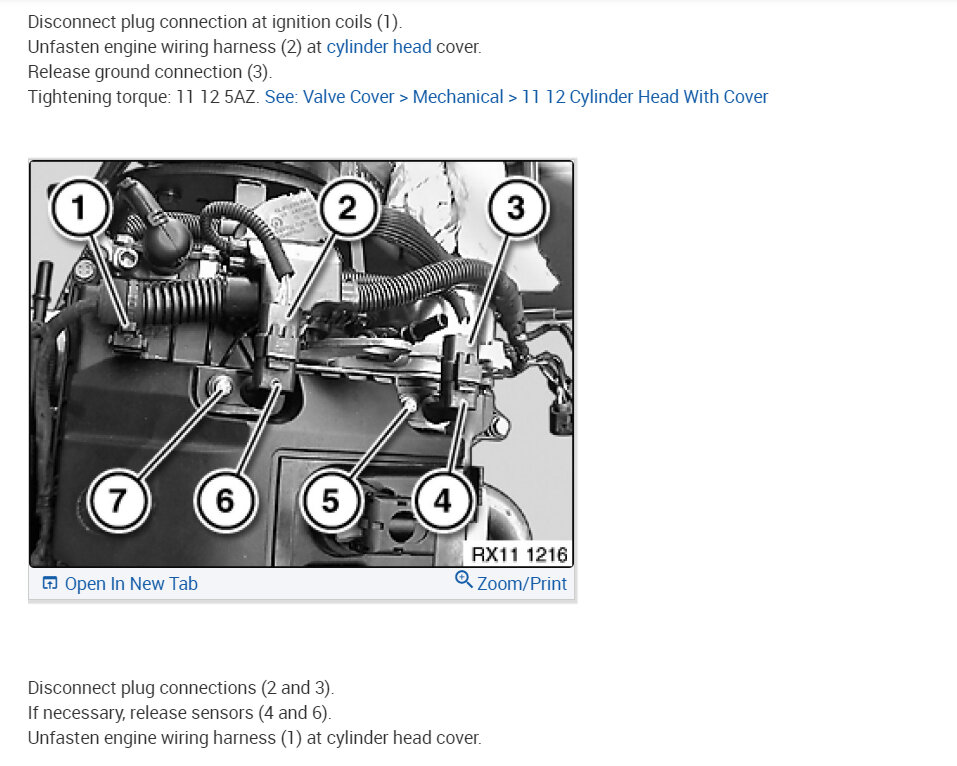 Disconnect plug connection at ignition coils (1).
Unfasten engine wiring harness (2) at cylinder head cover.
Release ground connection (3).
Tightening torque: 11 12 5AZ. See: Valve Cover > Mechanical > 11 12 Cylinder Head With Cover

1
2
3
7
6
5
4
RX11 1216

Open In New Tab
Zoom/Print

Disconnect plug connections (2 and 3).
If necessary, release sensors (4 and 6).
Unfasten engine wiring harness (1) at cylinder head cover.