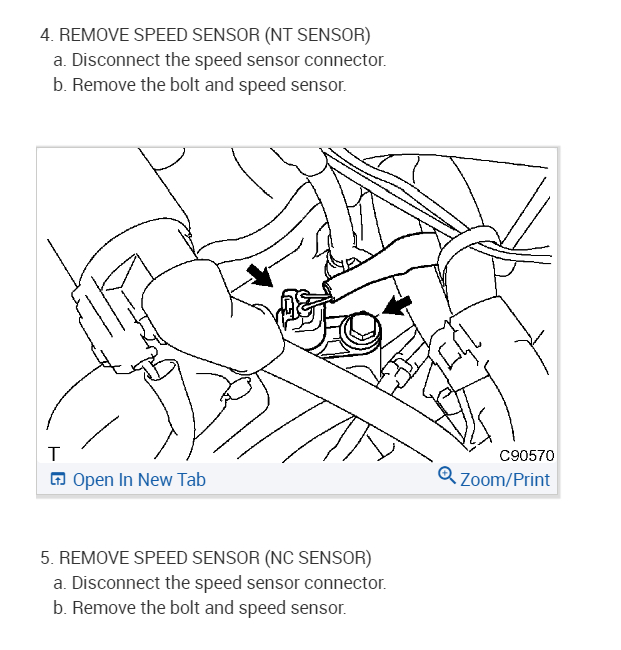 4. REMOVE SPEED SENSOR (NT SENSOR)
a. Disconnect the speed sensor connector.
b. Remove the bolt and speed sensor.

T
C90570
Open In New Tab
Zoom/Print

5. REMOVE SPEED SENSOR (NC SENSOR)
a. Disconnect the speed sensor connector.
b. Remove the bolt and speed sensor.