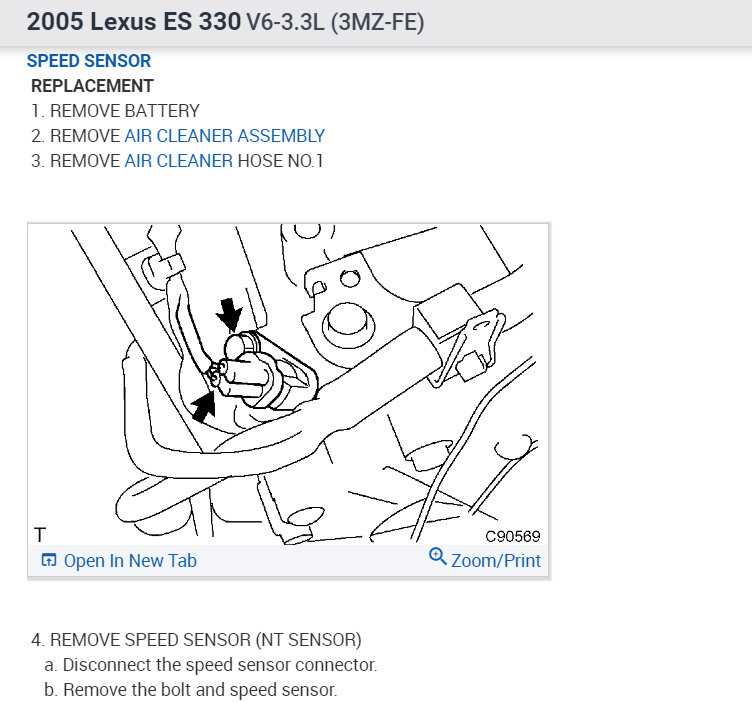 2005 Lexus ES 330 V6-3.3L (3MZ-FE)

SPEED SENSOR
REPLACEMENT
1. REMOVE BATTERY
2. REMOVE AIR CLEANER ASSEMBLY
3. REMOVE AIR CLEANER HOSE NO.1

T
C90569
Open In New Tab
Zoom/Print

4. REMOVE SPEED SENSOR (NT SENSOR)
a. Disconnect the speed sensor connector.
b. Remove the bolt and speed sensor.