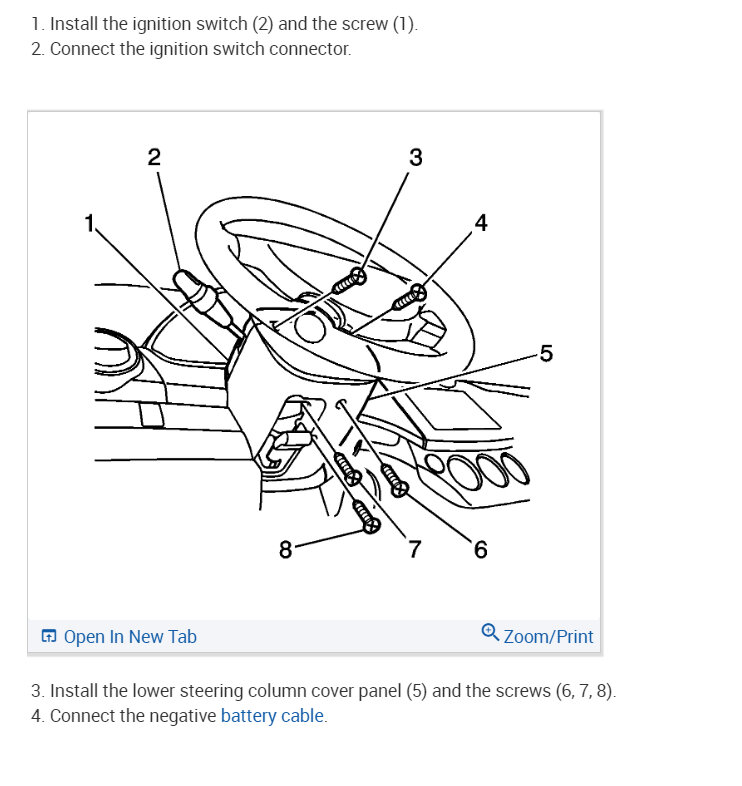 1. Install the ignition switch (2) and the screw (1).
2. Connect the ignition switch connector.

2
3
1
4
5
8
7
6

Open In New Tab
Zoom/Print

3. Install the lower steering column cover panel (5) and the screws (6, 7, 8).
4. Connect the negative battery cable.