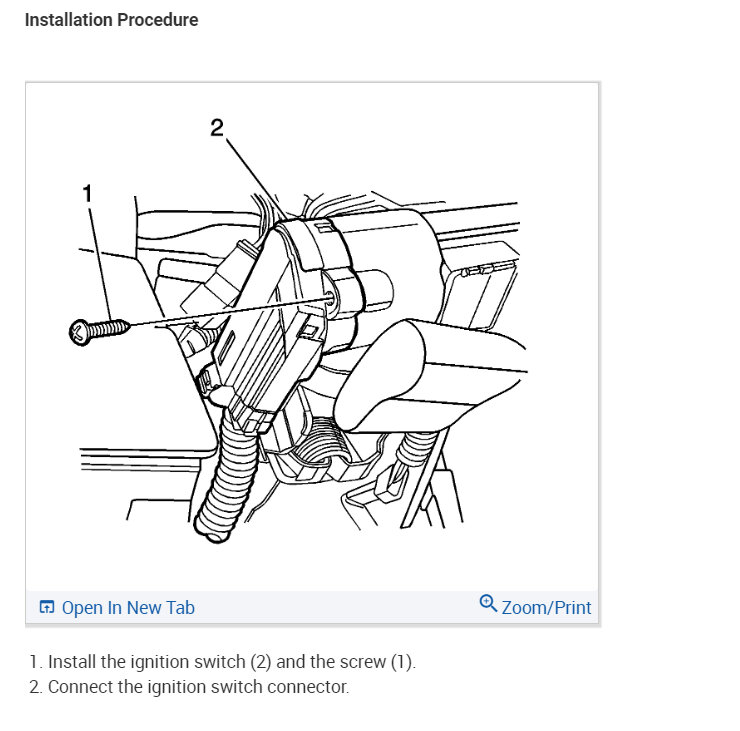 Installation Procedure

2

1

Open In New Tab

Zoom/Print

1. Install the ignition switch (2) and the screw (1).
2. Connect the ignition switch connector.