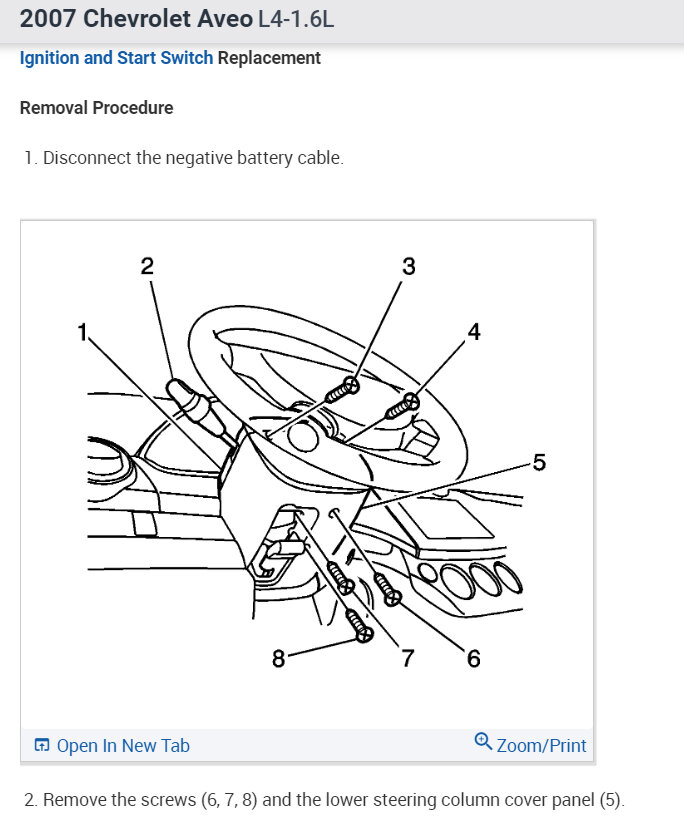 2007 Chevrolet Aveo L4-1.6L

Ignition and Start Switch Replacement

Removal Procedure

1. Disconnect the negative battery cable.

2

3

1

4

5

8

7

6

Open In New Tab

Zoom/Print

2. Remove the screws (6, 7, 8) and the lower steering column cover panel (5).