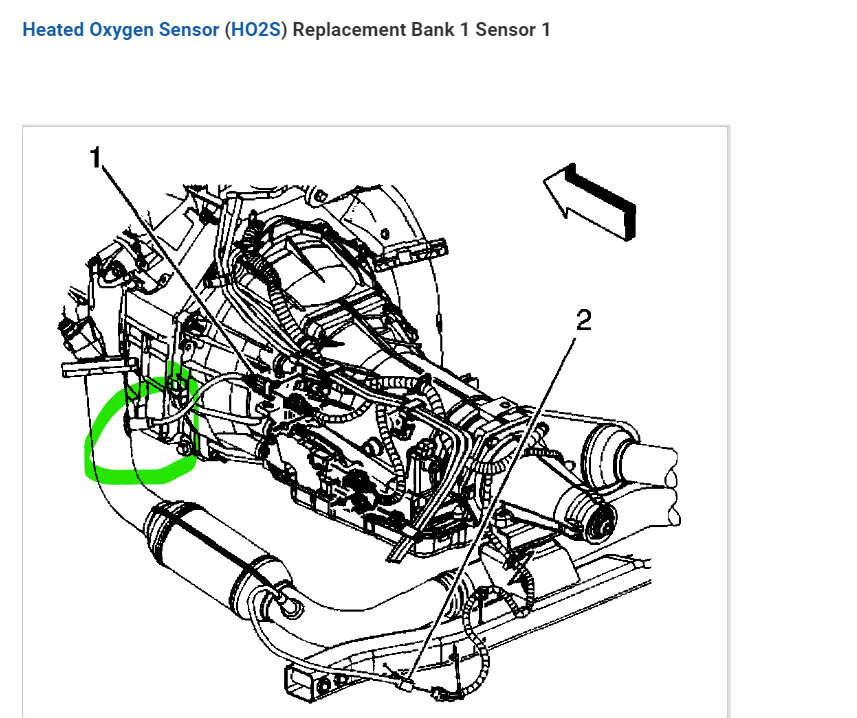 Heated Oxygen Sensor (HO2S) Replacement Bank 1 Sensor 1

1

2