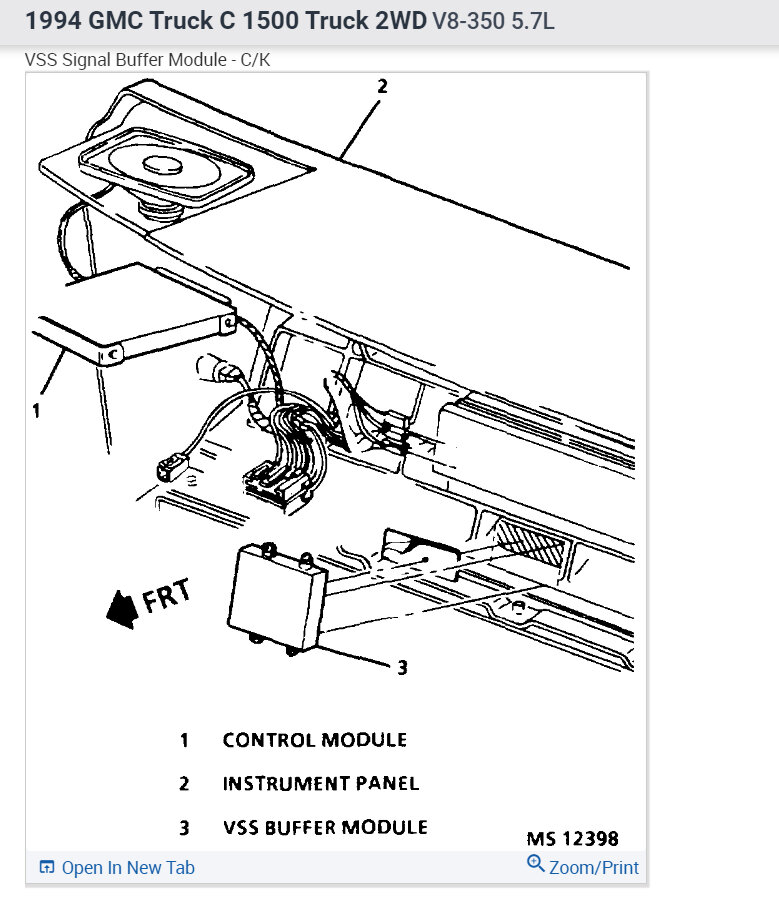 1994 GMC Truck C 1500 Truck 2WD V8-350 5.7L

VSS Signal Buffer Module - C/K

2

1

FRT

3

1 CONTROL MODULE

2 INSTRUMENT PANEL

3 VSS BUFFER MODULE

MS 12398

Open In New Tab

Zoom/Print