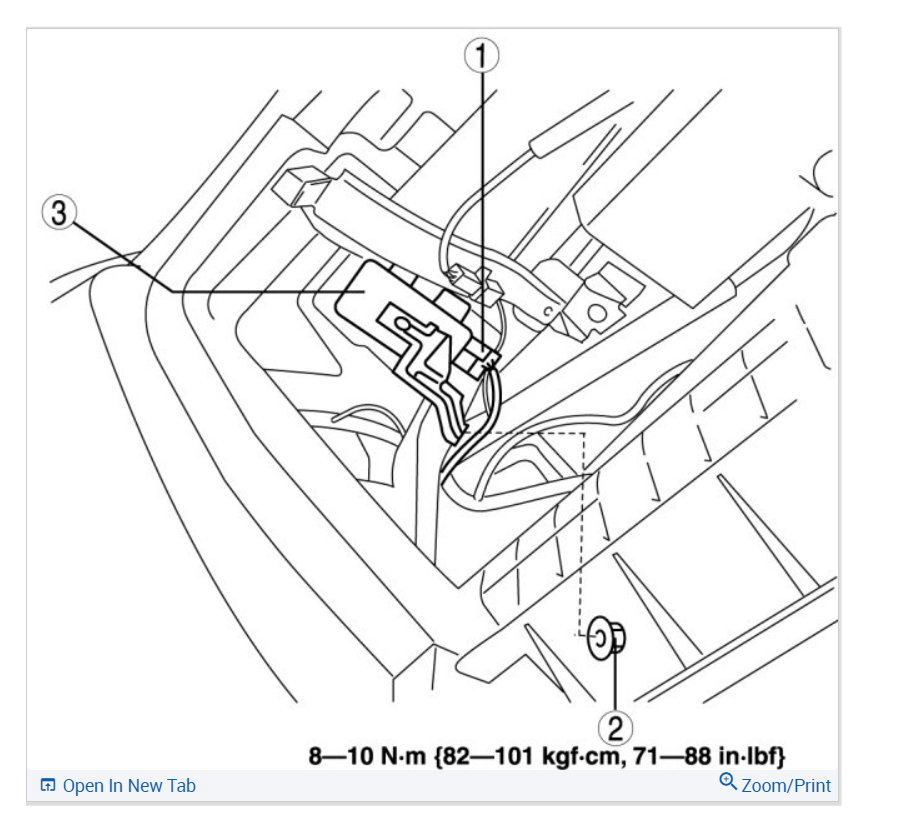 1
3
2
8—10 N·m {82—101 kgf·cm, 71—88 in·lbf}
Open In New Tab
Zoom/Print