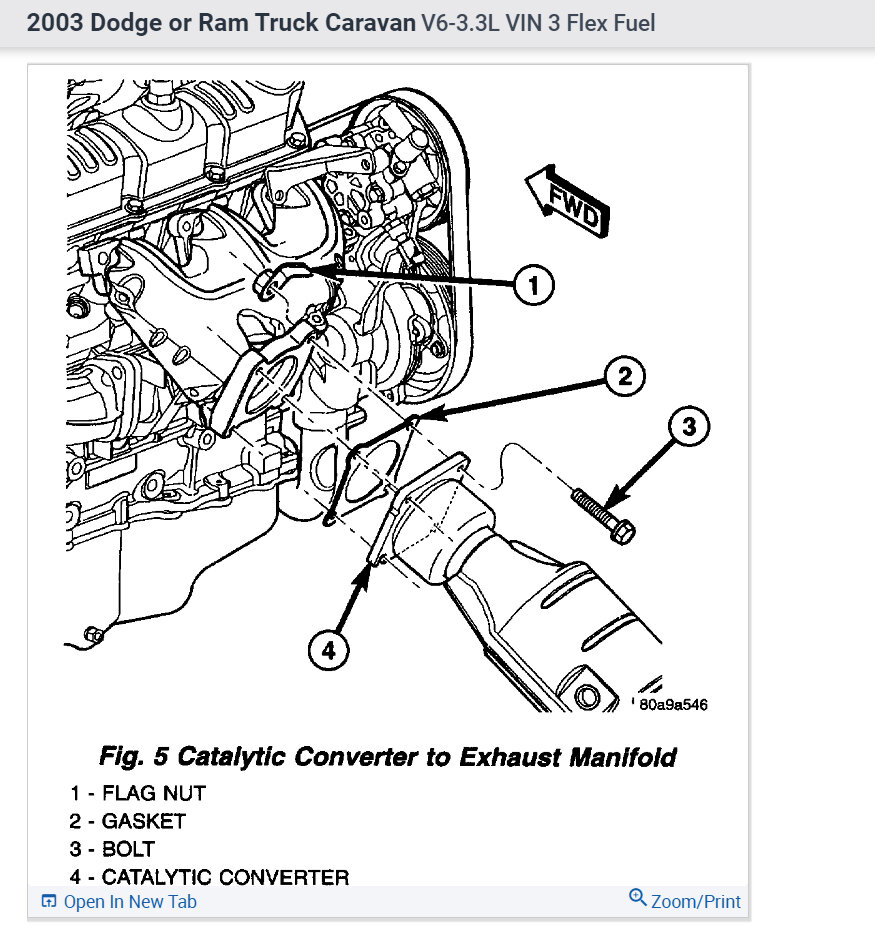 2003 Dodge or Ram Truck Caravan V6-3.3L VIN 3 Flex Fuel

FWD

1

2

3

4

80a9a546

Fig. 5 Catalytic Converter to Exhaust Manifold

1 - FLAG NUT
2 - GASKET
3 - BOLT
4 - CATALYTIC CONVERTER

Open In New Tab

Zoom/Print